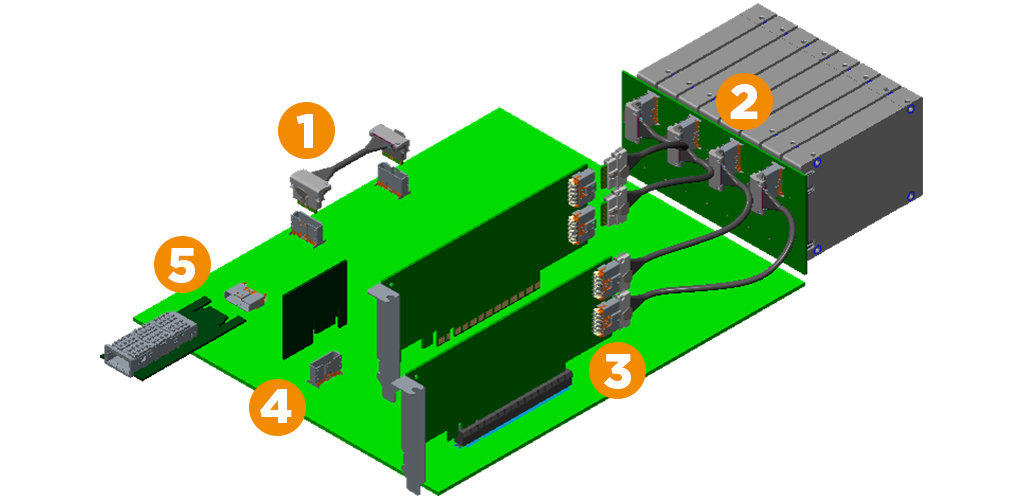 1
2
5
3
4